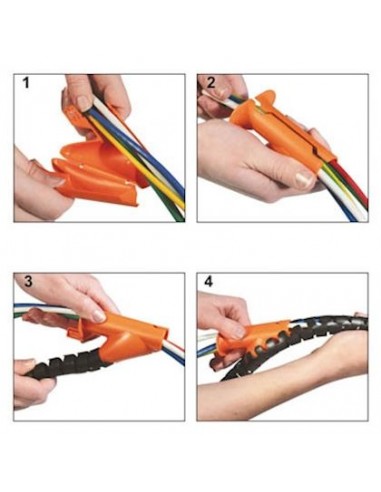 1

2

3

4