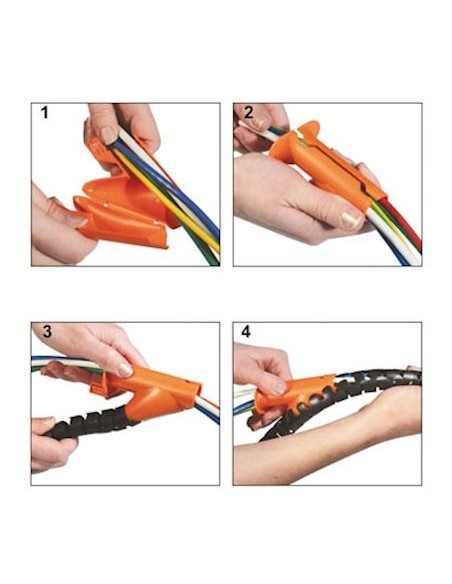 1

2

3

4